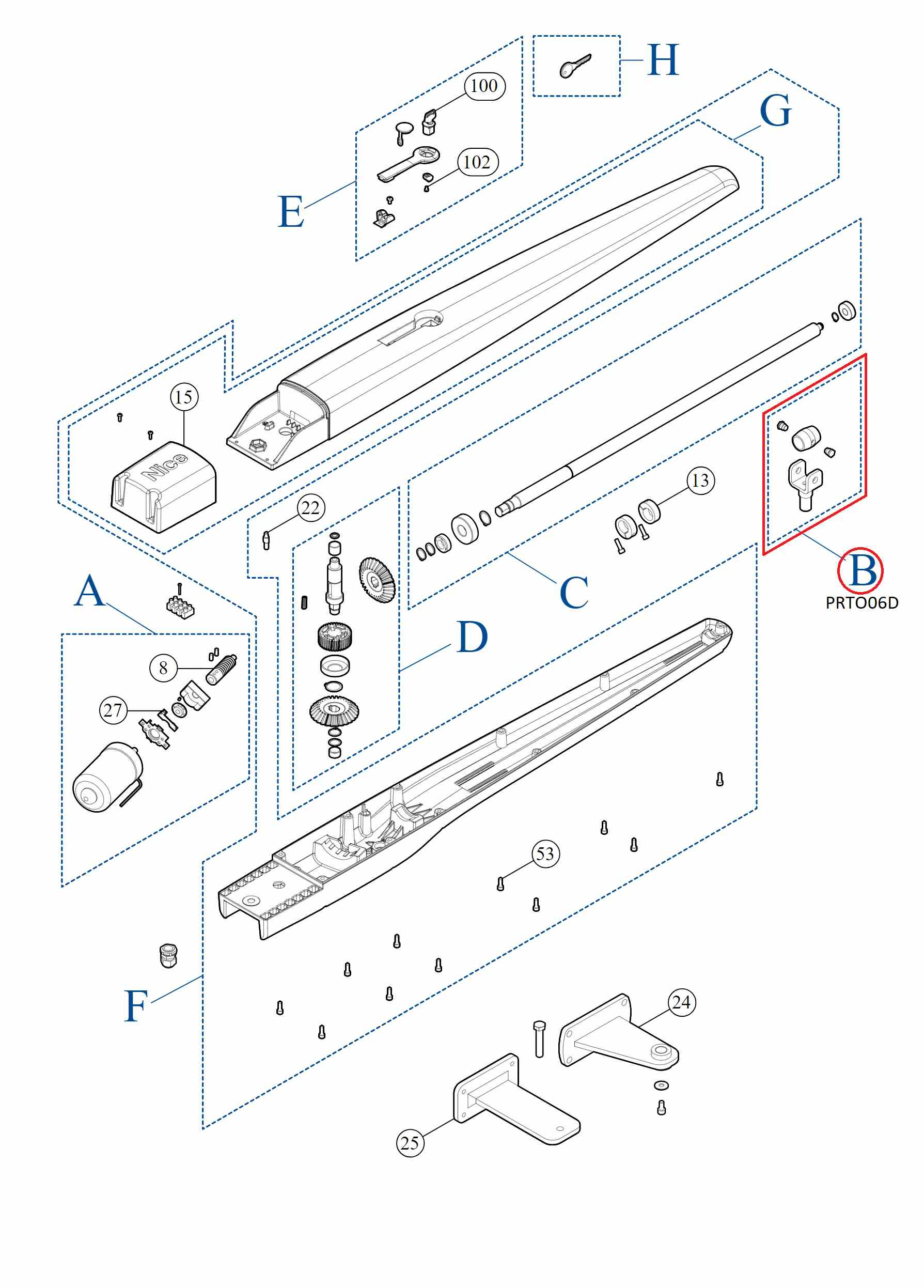 H
100
G
102
E
15
Nice
22
13
B
PRTO06D
C
A
D
8
27
53
F
24
25