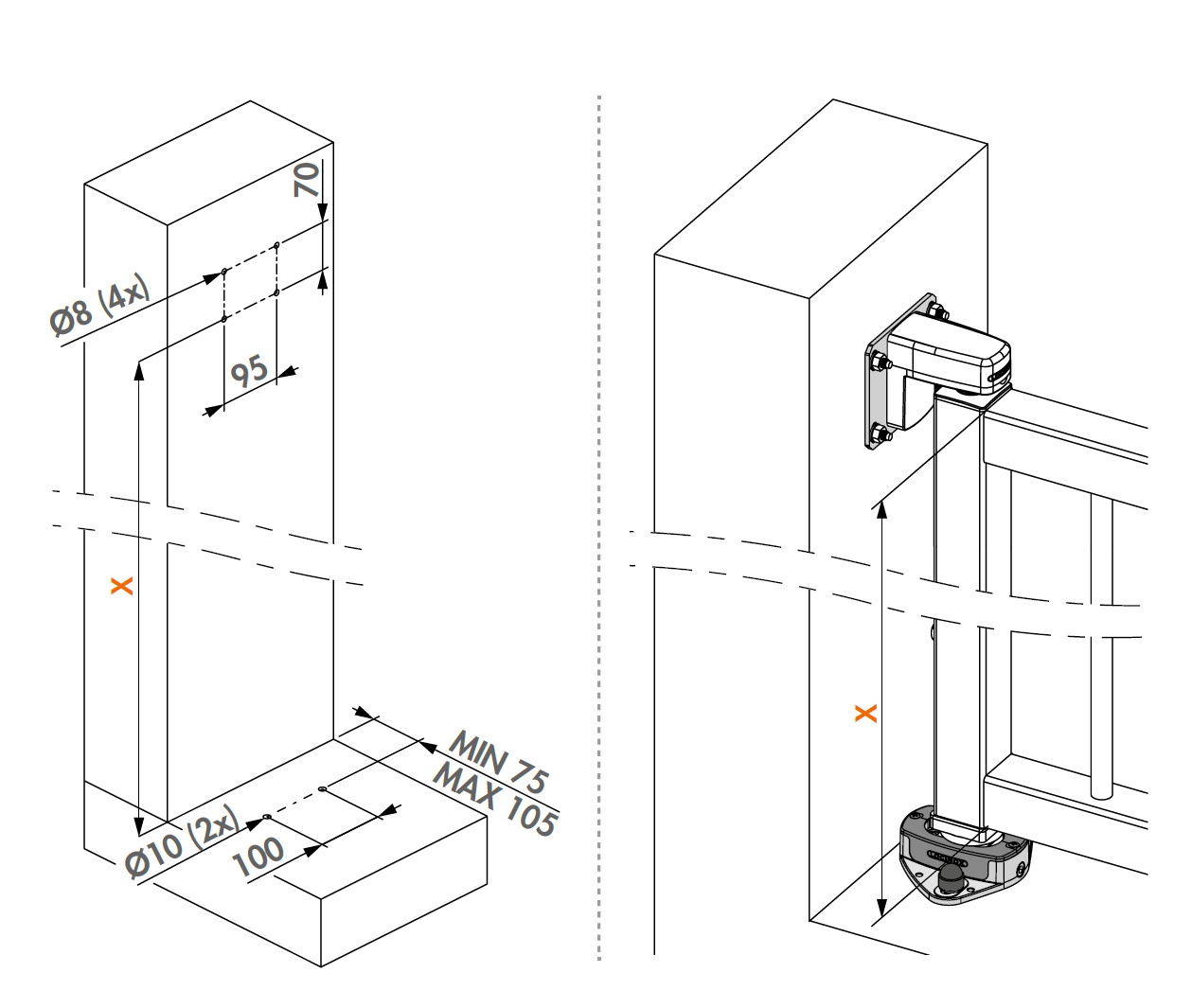 70

Ø8 (4x)

95

X

MIN 75
MAX 105

Ø10 (2x)

100

X