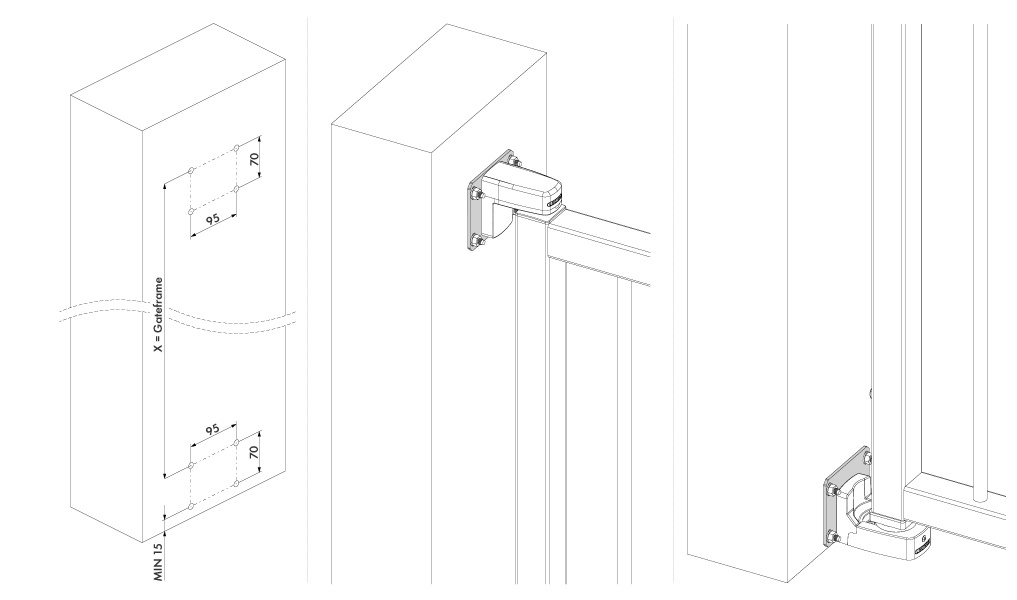 70
95
X = Gateframe
95
70
MIN 15