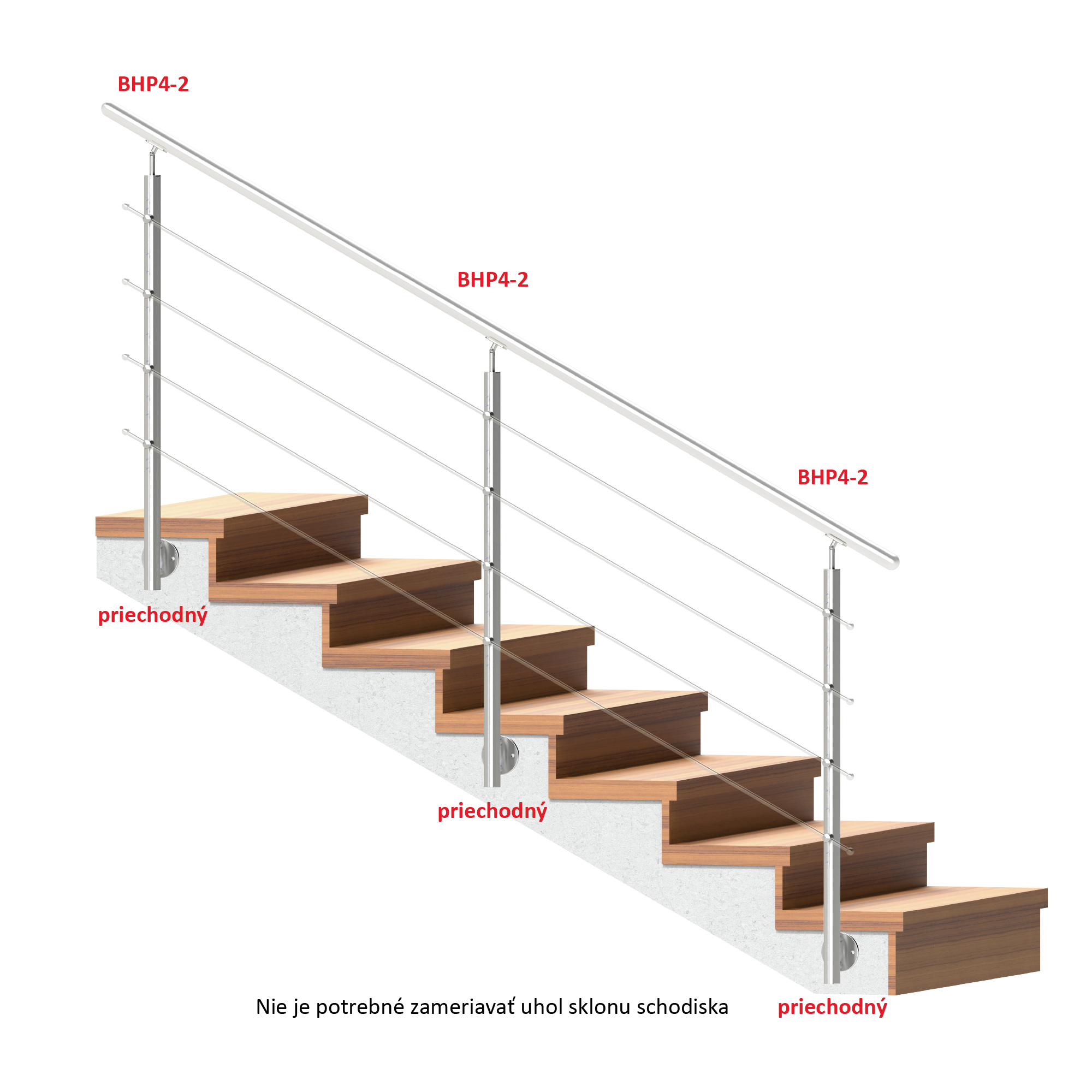 BHP4-2

BHP4-2

BHP4-2

priechodný

priechodný

Nie je potrebné zameriavať uhol sklonu schodiska

priechodný