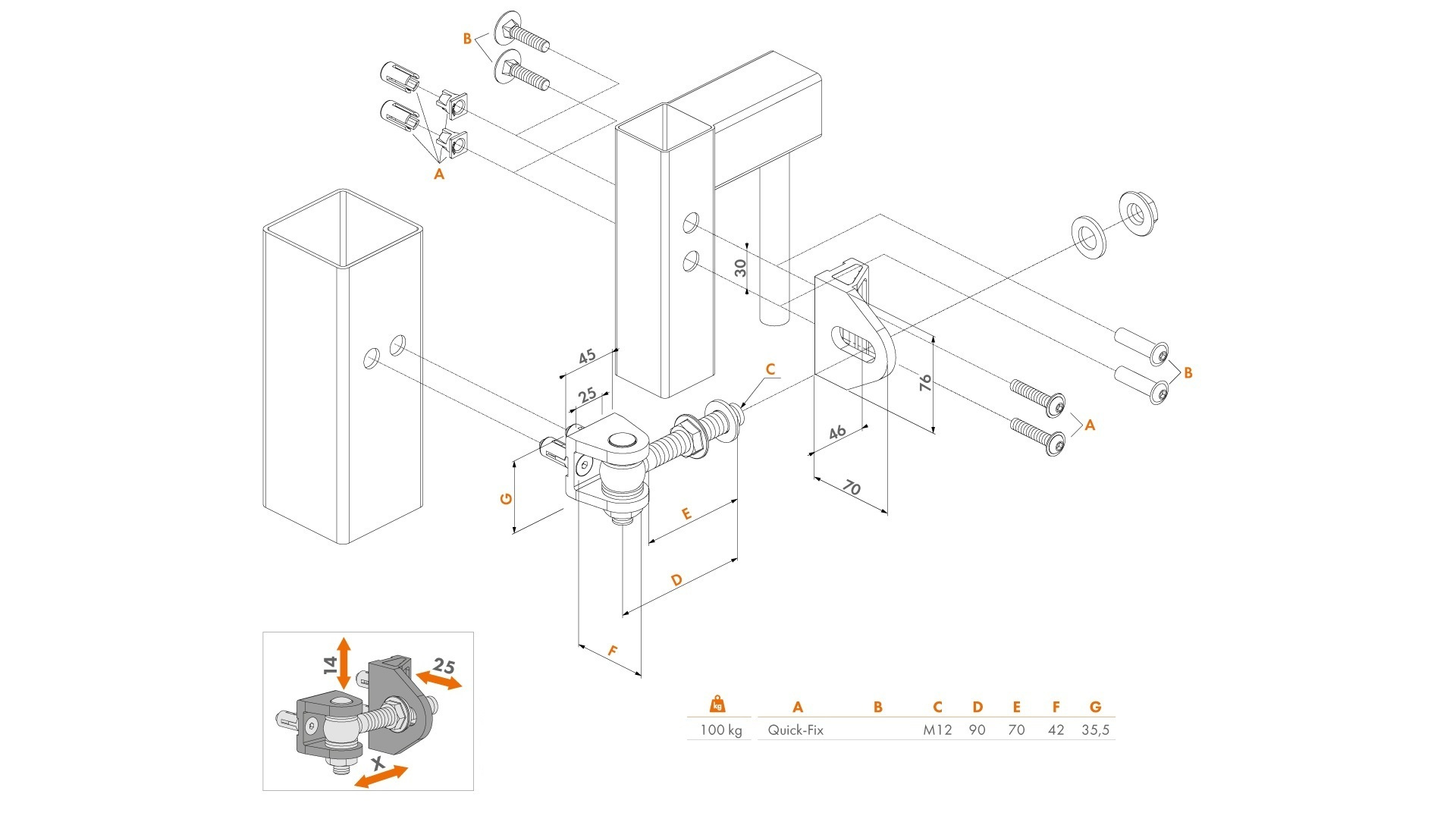 B

A

30

45

25

C

76

46

70

B

A

G

E

D

F

14

25

X

| kg | A | B | C | D | E | F | G |
|---|---|---|---|---|---|---|---|
| 100 kg | Quick-Fix | | M12 | 90 | 70 | 42 | 35,5 |