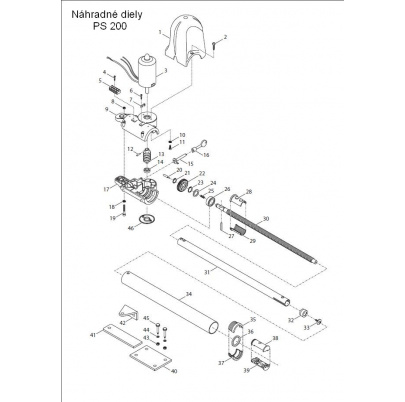 Náhradné diely
PS 200

1
2
3
4
5
6
7
8
9
10
11
12
13
14
15
16
17
18
19
20
21
22
23
24
25
26
27
28
29
30
31
32
33
34
35
36
37
38
39
40
41
42
43
44
45
46