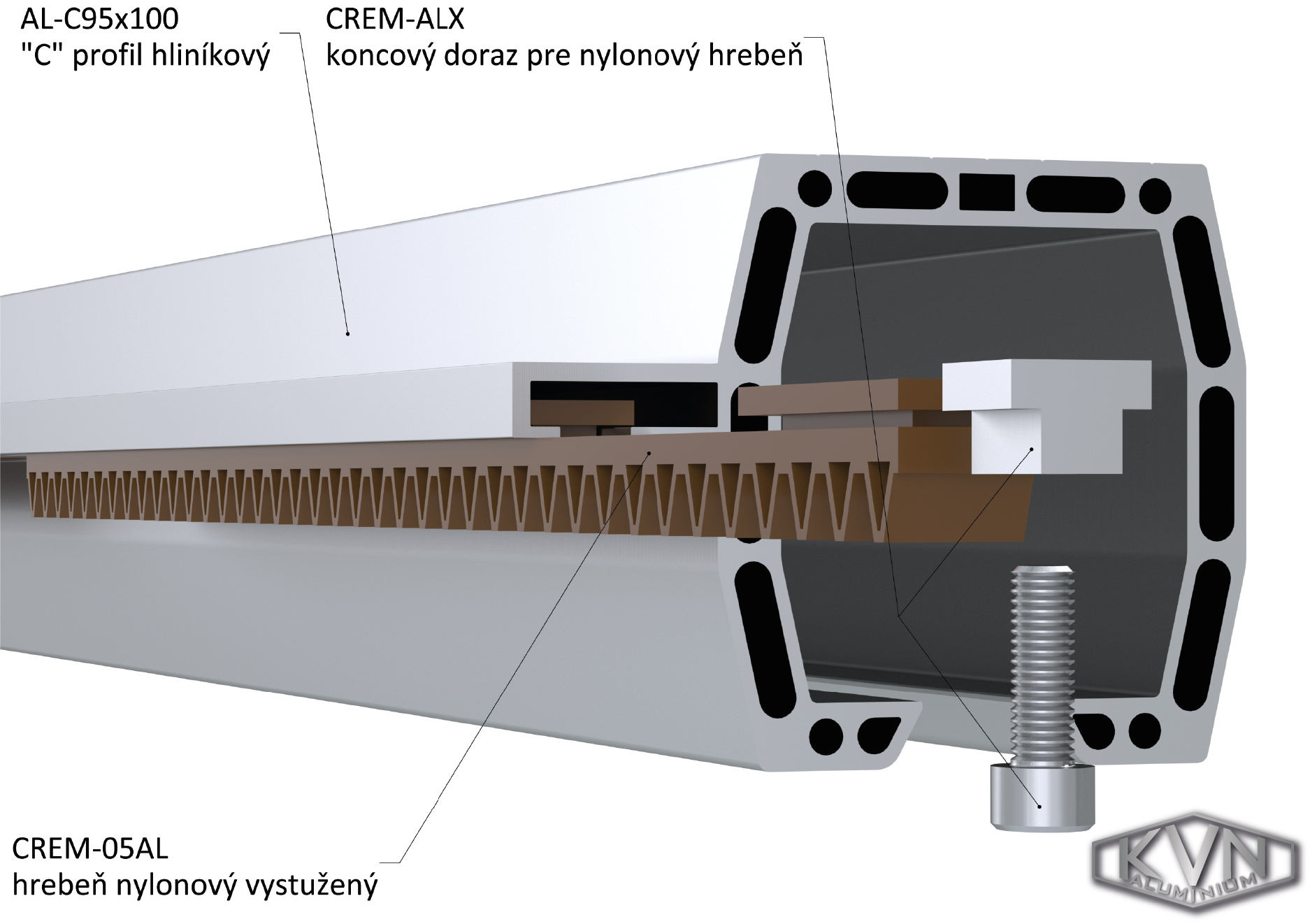 AL-C95x100
"C" profil hliníkový

CREM-ALX
koncový doraz pre nylonový hrebeň

CREM-05AL
hrebeň nylonový vystužený

KVN
ALUMINIUM