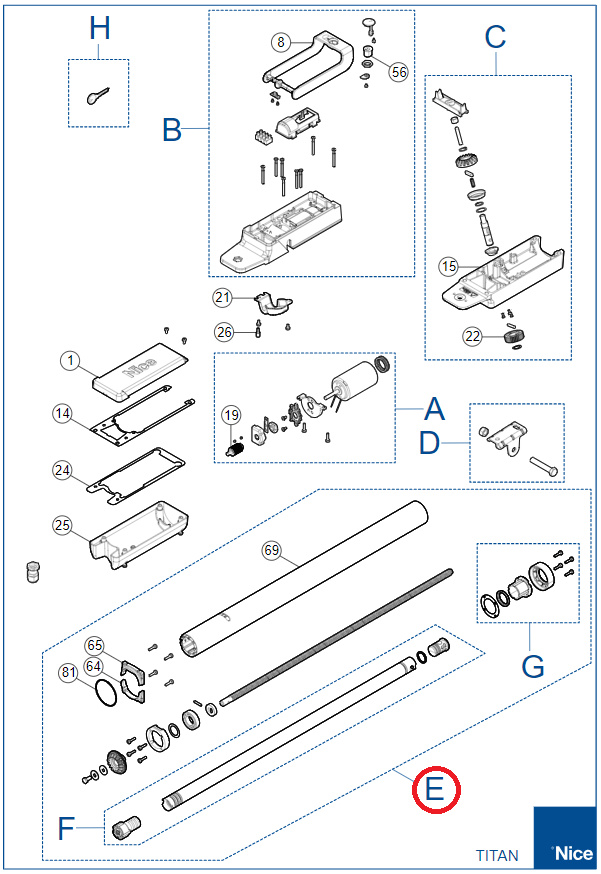 H
B
8
56
C
15
22
21
26
1
Nice
14
24
25
19
A
D
69
G
65
64
81
E
F
TITAN
Nice