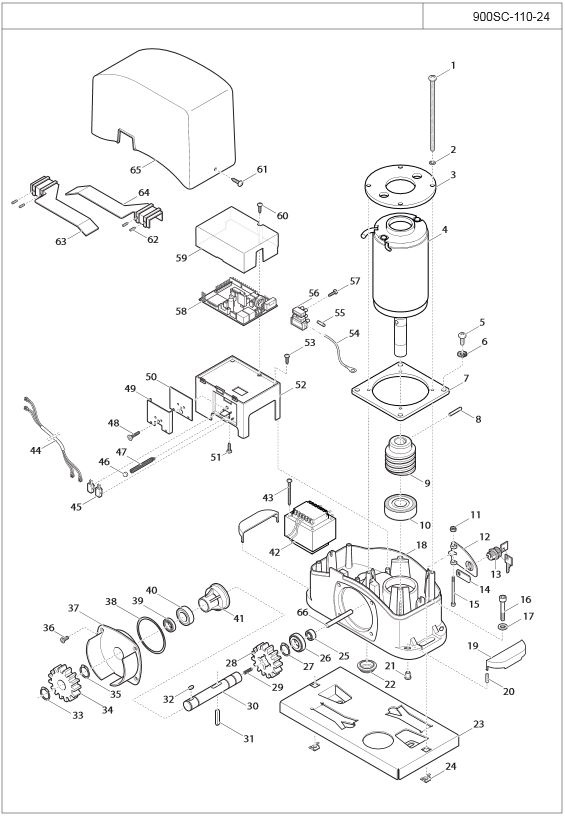 900SC-110-24

1
2
3
4
5
6
7
8
9
10
11
12
13
14
15
16
17
18
19
20
21
22
23
24
25
26
27
28
29
30
31
32
33
34
35
36
37
38
39
40
41
42
43
44
45
46
47
48
49
50
51
52
53
54
55
56
57
58
59
60
61
62
63
64
65
66